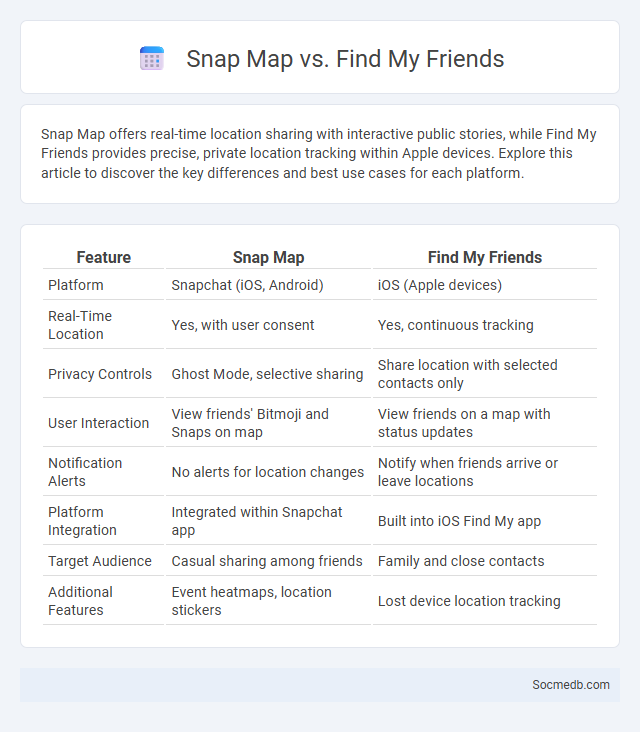 Snap Map vs. Find My Friends

Snap Map offers real-time location sharing with interactive public stories, while Find My Friends provides precise, private location tracking within Apple devices. Explore this article to discover the key differences and best use cases for each platform.

| Feature | Snap Map | Find My Friends |
|---|---|---|
| Platform | Snapchat (iOS, Android) | iOS (Apple devices) |
| Real-Time Location | Yes, with user consent | Yes, continuous tracking |
| Privacy Controls | Ghost Mode, selective sharing | Share location with selected contacts only |
| User Interaction | View friends' Bitmoji and Snaps on map | View friends on a map with status updates |
| Notification Alerts | No alerts for location changes | Notify when friends arrive or leave locations |
| Platform Integration | Integrated within Snapchat app | Built into iOS Find My app |
| Target Audience | Casual sharing among friends | Family and close contacts |
| Additional Features | Event heatmaps, location stickers | Lost device location tracking |

Socmedb.com