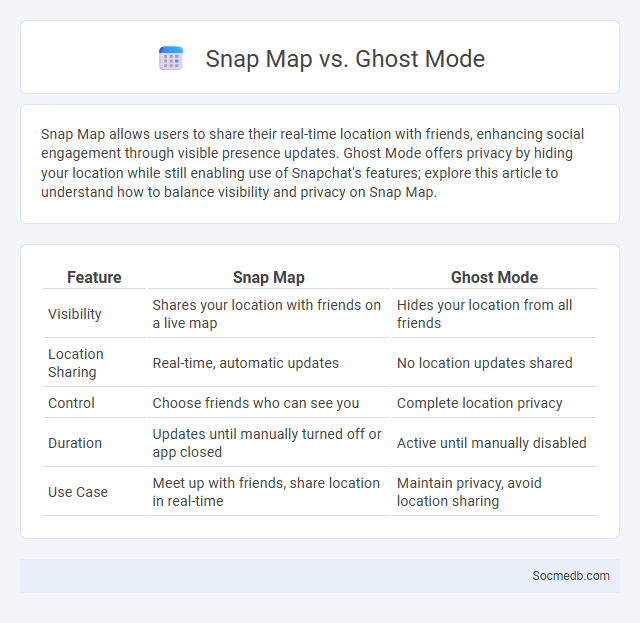 Snap Map vs. Ghost Mode

Snap Map allows users to share their real-time location with friends, enhancing social engagement through visible presence updates. Ghost Mode offers privacy by hiding your location while still enabling use of Snapchat's features; explore this article to understand how to balance visibility and privacy on Snap Map.

| Feature | Snap Map | Ghost Mode |
|---|---|---|
| Visibility | Shares your location with friends on a live map | Hides your location from all friends |
| Location Sharing | Real-time, automatic updates | No location updates shared |
| Control | Choose friends who can see you | Complete location privacy |
| Duration | Updates until manually turned off or app closed | Active until manually disabled |
| Use Case | Meet up with friends, share location in real-time | Maintain privacy, avoid location sharing |

Socmedb.com