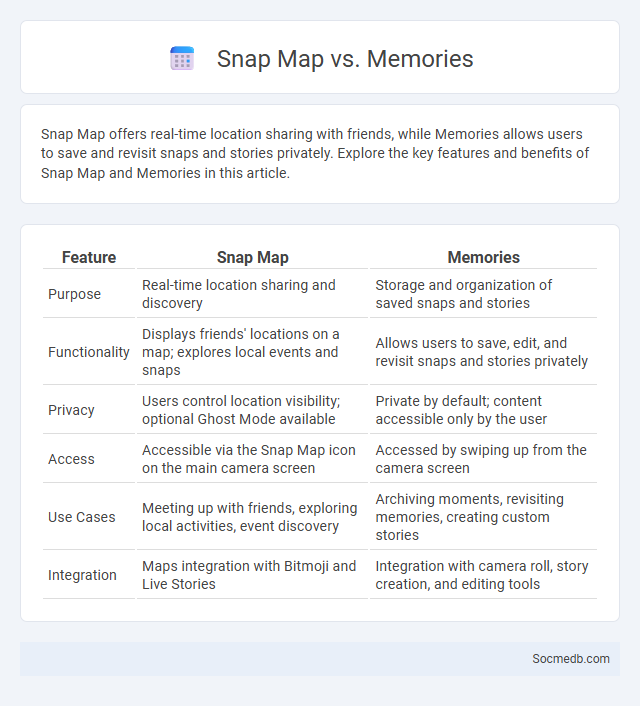 Snap Map vs. Memories

Snap Map offers real-time location sharing with friends, while Memories allows users to save and revisit snaps and stories privately. Explore the key features and benefits of Snap Map and Memories in this article.

| Feature | Snap Map | Memories |
|---|---|---|
| Purpose | Real-time location sharing and discovery | Storage and organization of saved snaps and stories |
| Functionality | Displays friends' locations on a map; explores local events and snaps | Allows users to save, edit, and revisit snaps and stories privately |
| Privacy | Users control location visibility; optional Ghost Mode available | Private by default; content accessible only by the user |
| Access | Accessible via the Snap Map icon on the main camera screen | Accessed by swiping up from the camera screen |
| Use Cases | Meeting up with friends, exploring local activities, event discovery | Archiving moments, revisiting memories, creating custom stories |
| Integration | Maps integration with Bitmoji and Live Stories | Integration with camera roll, story creation, and editing tools |

Socmedb.com