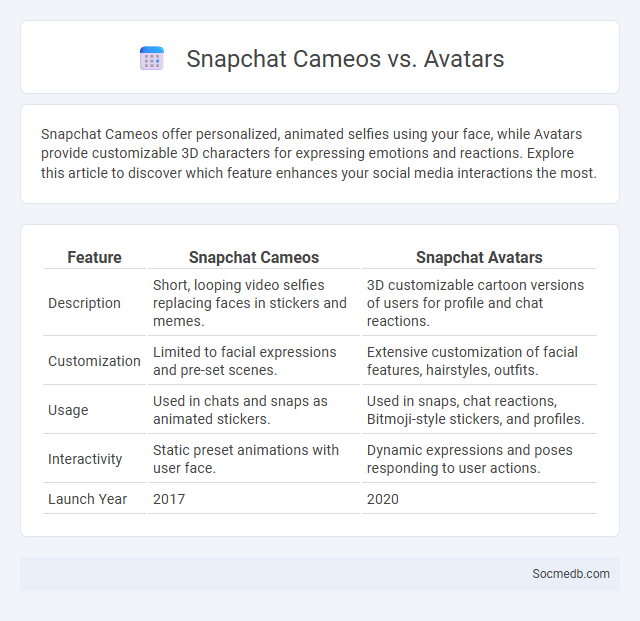 Snapchat Cameos vs. Avatars

Snapchat Cameos offer personalized, animated selfies using your face, while Avatars provide customizable 3D characters for expressing emotions and reactions. Explore this article to discover which feature enhances your social media interactions the most.

| Feature | Snapchat Cameos | Snapchat Avatars |
|---|---|---|
| Description | Short, looping video selfies replacing faces in stickers and memes. | 3D customizable cartoon versions of users for profile and chat reactions. |
| Customization | Limited to facial expressions and pre-set scenes. | Extensive customization of facial features, hairstyles, outfits. |
| Usage | Used in chats and snaps as animated stickers. | Used in snaps, chat reactions, Bitmoji-style stickers, and profiles. |
| Interactivity | Static preset animations with user face. | Dynamic expressions and poses responding to user actions. |
| Launch Year | 2017 | 2020 |

Socmedb.com