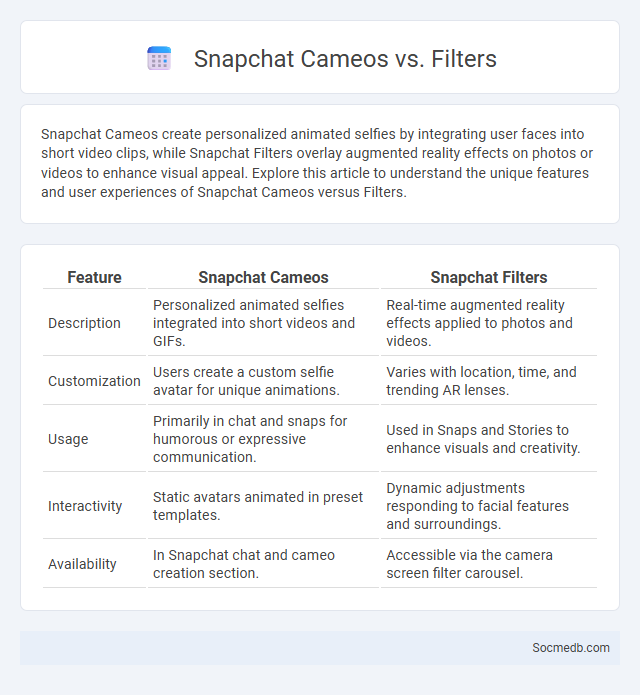 Snapchat Cameos vs. Filters

Snapchat Cameos create personalized animated selfies by integrating user faces into short video clips, while Snapchat Filters overlay augmented reality effects on photos or videos to enhance visual appeal. Explore this article to understand the unique features and user experiences of Snapchat Cameos versus Filters.

| Feature | Snapchat Cameos | Snapchat Filters |
|---|---|---|
| Description | Personalized animated selfies integrated into short videos and GIFs. | Real-time augmented reality effects applied to photos and videos. |
| Customization | Users create a custom selfie avatar for unique animations. | Varies with location, time, and trending AR lenses. |
| Usage | Primarily in chat and snaps for humorous or expressive communication. | Used in Snaps and Stories to enhance visuals and creativity. |
| Interactivity | Static avatars animated in preset templates. | Dynamic adjustments responding to facial features and surroundings. |
| Availability | In Snapchat chat and cameo creation section. | Accessible via the camera screen filter carousel. |

Socmedb.com