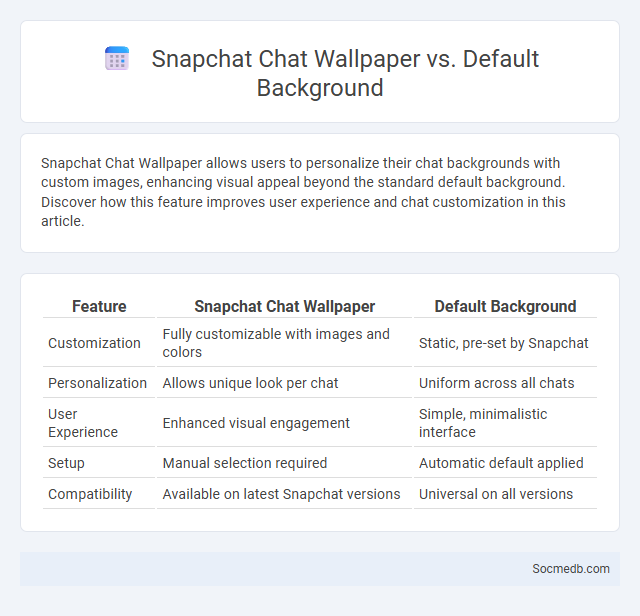 Snapchat Chat Wallpaper vs. Default Background

Snapchat Chat Wallpaper allows users to personalize their chat backgrounds with custom images, enhancing visual appeal beyond the standard default background. Discover how this feature improves user experience and chat customization in this article.

| Feature | Snapchat Chat Wallpaper | Default Background |
|---|---|---|
| Customization | Fully customizable with images and colors | Static, pre-set by Snapchat |
| Personalization | Allows unique look per chat | Uniform across all chats |
| User Experience | Enhanced visual engagement | Simple, minimalistic interface |
| Setup | Manual selection required | Automatic default applied |
| Compatibility | Available on latest Snapchat versions | Universal on all versions |

Socmedb.com