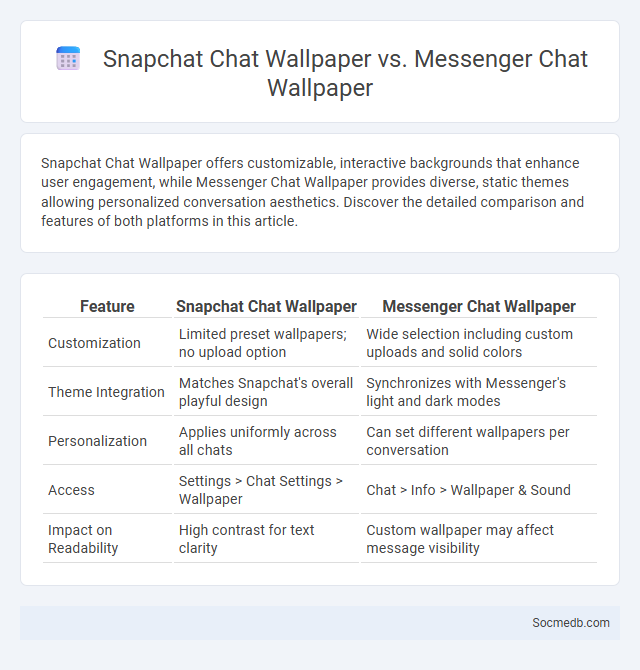 Snapchat Chat Wallpaper vs. Messenger Chat Wallpaper

Snapchat Chat Wallpaper offers customizable, interactive backgrounds that enhance user engagement, while Messenger Chat Wallpaper provides diverse, static themes allowing personalized conversation aesthetics. Discover the detailed comparison and features of both platforms in this article.

| Feature | Snapchat Chat Wallpaper | Messenger Chat Wallpaper |
|---|---|---|
| Customization | Limited preset wallpapers; no upload option | Wide selection including custom uploads and solid colors |
| Theme Integration | Matches Snapchat's overall playful design | Synchronizes with Messenger's light and dark modes |
| Personalization | Applies uniformly across all chats | Can set different wallpapers per conversation |
| Access | Settings > Chat Settings > Wallpaper | Chat > Info > Wallpaper & Sound |
| Impact on Readability | High contrast for text clarity | Custom wallpaper may affect message visibility |

Socmedb.com