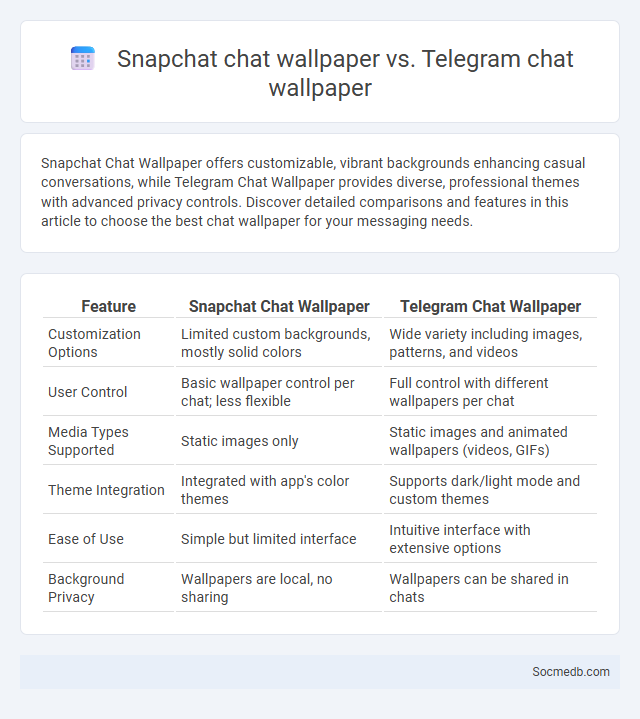 Snapchat chat wallpaper vs. Telegram chat wallpaper

Snapchat Chat Wallpaper offers customizable, vibrant backgrounds enhancing casual conversations, while Telegram Chat Wallpaper provides diverse, professional themes with advanced privacy controls. Discover detailed comparisons and features in this article to choose the best chat wallpaper for your messaging needs.

| Feature | Snapchat Chat Wallpaper | Telegram Chat Wallpaper |
|---|---|---|
| Customization Options | Limited custom backgrounds, mostly solid colors | Wide variety including images, patterns, and videos |
| User Control | Basic wallpaper control per chat; less flexible | Full control with different wallpapers per chat |
| Media Types Supported | Static images only | Static images and animated wallpapers (videos, GIFs) |
| Theme Integration | Integrated with app's color themes | Supports dark/light mode and custom themes |
| Ease of Use | Simple but limited interface | Intuitive interface with extensive options |
| Background Privacy | Wallpapers are local, no sharing | Wallpapers can be shared in chats |

Socmedb.com