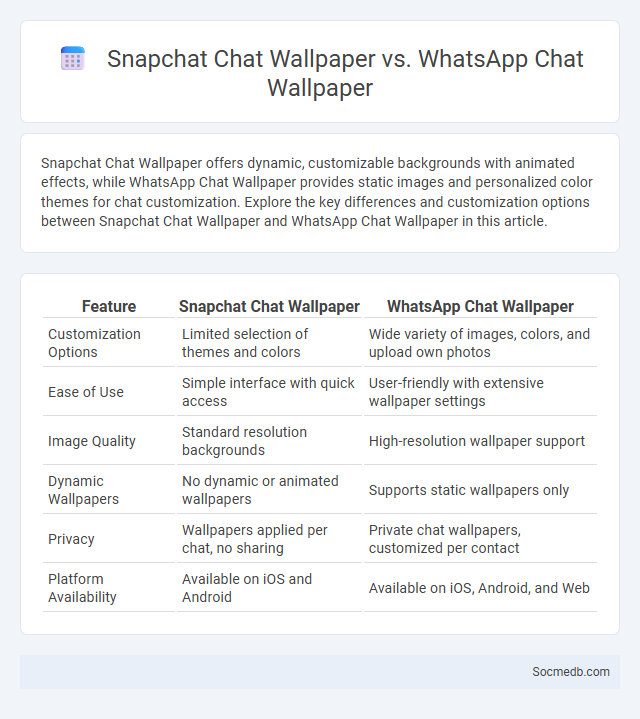 Snapchat Chat Wallpaper vs. WhatsApp Chat Wallpaper

Snapchat Chat Wallpaper offers dynamic, customizable backgrounds with animated effects, while WhatsApp Chat Wallpaper provides static images and personalized color themes for chat customization. Explore the key differences and customization options between Snapchat Chat Wallpaper and WhatsApp Chat Wallpaper in this article.

| Feature | Snapchat Chat Wallpaper | WhatsApp Chat Wallpaper |
|---|---|---|
| Customization Options | Limited selection of themes and colors | Wide variety of images, colors, and upload own photos |
| Ease of Use | Simple interface with quick access | User-friendly with extensive wallpaper settings |
| Image Quality | Standard resolution backgrounds | High-resolution wallpaper support |
| Dynamic Wallpapers | No dynamic or animated wallpapers | Supports static wallpapers only |
| Privacy | Wallpapers applied per chat, no sharing | Private chat wallpapers, customized per contact |
| Platform Availability | Available on iOS and Android | Available on iOS, Android, and Web |

Socmedb.com