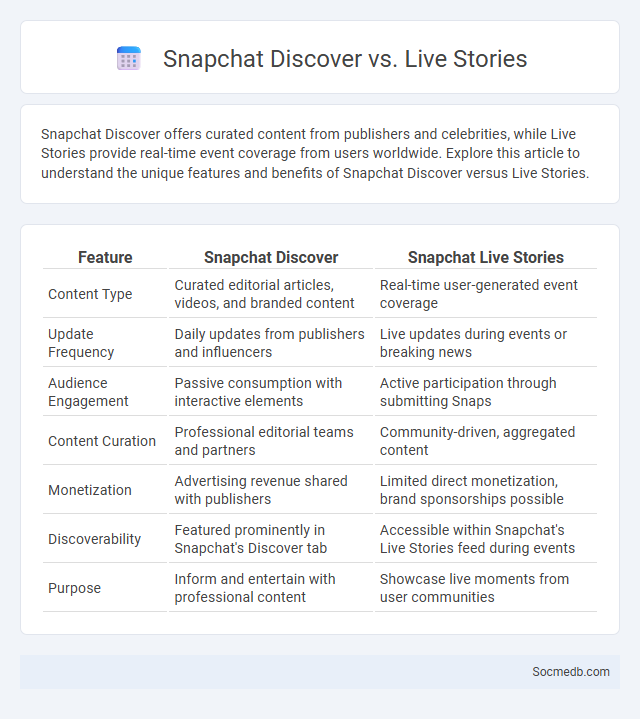 Snapchat Discover vs. Live Stories

Snapchat Discover offers curated content from publishers and celebrities, while Live Stories provide real-time event coverage from users worldwide. Explore this article to understand the unique features and benefits of Snapchat Discover versus Live Stories.

| Feature | Snapchat Discover | Snapchat Live Stories |
|---|---|---|
| Content Type | Curated editorial articles, videos, and branded content | Real-time user-generated event coverage |
| Update Frequency | Daily updates from publishers and influencers | Live updates during events or breaking news |
| Audience Engagement | Passive consumption with interactive elements | Active participation through submitting Snaps |
| Content Curation | Professional editorial teams and partners | Community-driven, aggregated content |
| Monetization | Advertising revenue shared with publishers | Limited direct monetization, brand sponsorships possible |
| Discoverability | Featured prominently in Snapchat's Discover tab | Accessible within Snapchat's Live Stories feed during events |
| Purpose | Inform and entertain with professional content | Showcase live moments from user communities |

Socmedb.com