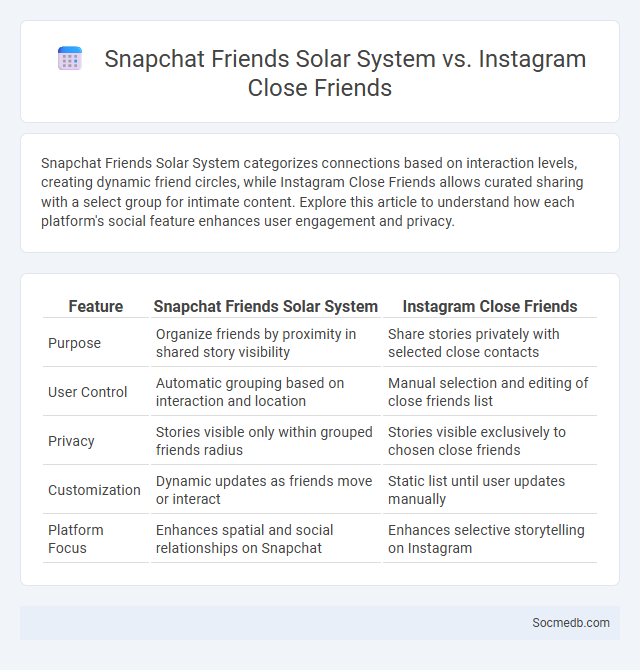 Snapchat Friends Solar System vs. Instagram Close Friends

Snapchat Friends Solar System categorizes connections based on interaction levels, creating dynamic friend circles, while Instagram Close Friends allows curated sharing with a select group for intimate content. Explore this article to understand how each platform's social feature enhances user engagement and privacy.

| Feature | Snapchat Friends Solar System | Instagram Close Friends |
|---|---|---|
| Purpose | Organize friends by proximity in shared story visibility | Share stories privately with selected close contacts |
| User Control | Automatic grouping based on interaction and location | Manual selection and editing of close friends list |
| Privacy | Stories visible only within grouped friends radius | Stories visible exclusively to chosen close friends |
| Customization | Dynamic updates as friends move or interact | Static list until user updates manually |
| Platform Focus | Enhances spatial and social relationships on Snapchat | Enhances selective storytelling on Instagram |

Socmedb.com