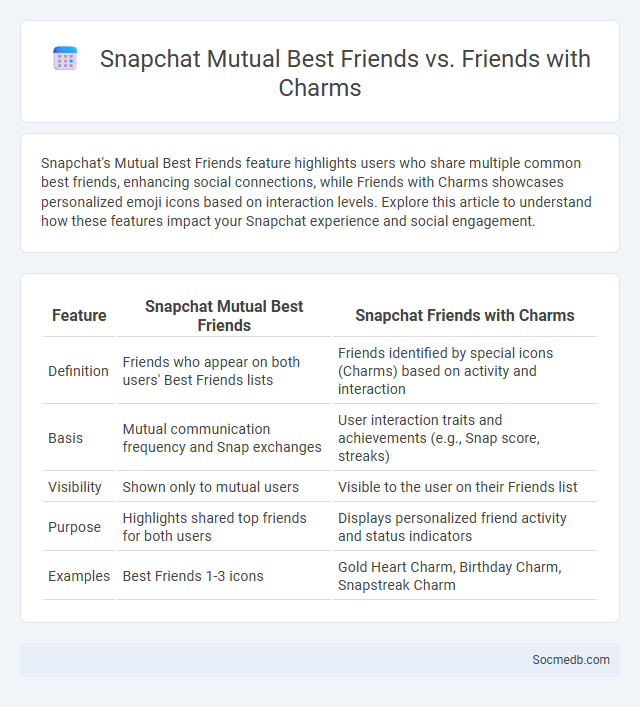 Snapchat Mutual Best Friends vs. Friends with Charms

Snapchat's Mutual Best Friends feature highlights users who share multiple common best friends, enhancing social connections, while Friends with Charms showcases personalized emoji icons based on interaction levels. Explore this article to understand how these features impact your Snapchat experience and social engagement.

| Feature | Snapchat Mutual Best Friends | Snapchat Friends with Charms |
|---|---|---|
| Definition | Friends who appear on both users' Best Friends lists | Friends identified by special icons (Charms) based on activity and interaction |
| Basis | Mutual communication frequency and Snap exchanges | User interaction traits and achievements (e.g., Snap score, streaks) |
| Visibility | Shown only to mutual users | Visible to the user on their Friends list |
| Purpose | Highlights shared top friends for both users | Displays personalized friend activity and status indicators |
| Examples | Best Friends 1-3 icons | Gold Heart Charm, Birthday Charm, Snapstreak Charm |

Socmedb.com