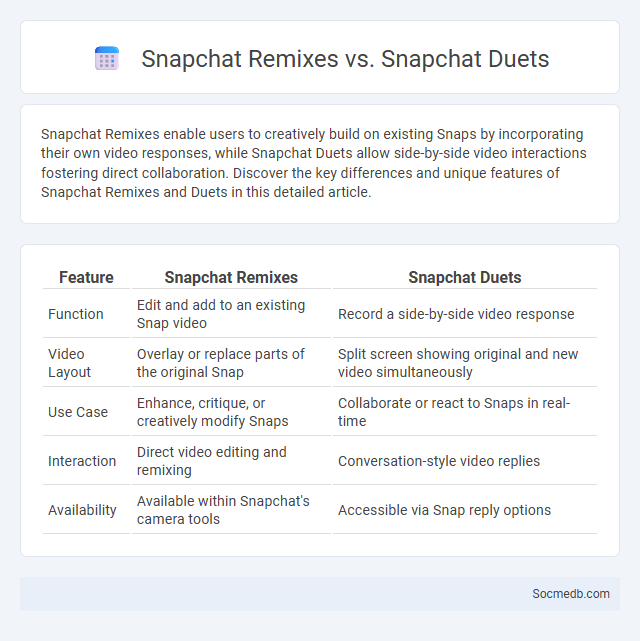 Snapchat Remixes vs. Snapchat Duets

Snapchat Remixes enable users to creatively build on existing Snaps by incorporating their own video responses, while Snapchat Duets allow side-by-side video interactions fostering direct collaboration. Discover the key differences and unique features of Snapchat Remixes and Duets in this detailed article.

| Feature | Snapchat Remixes | Snapchat Duets |
|---|---|---|
| Function | Edit and add to an existing Snap video | Record a side-by-side video response |
| Video Layout | Overlay or replace parts of the original Snap | Split screen showing original and new video simultaneously |
| Use Case | Enhance, critique, or creatively modify Snaps | Collaborate or react to Snaps in real-time |
| Interaction | Direct video editing and remixing | Conversation-style video replies |
| Availability | Available within Snapchat's camera tools | Accessible via Snap reply options |

Socmedb.com