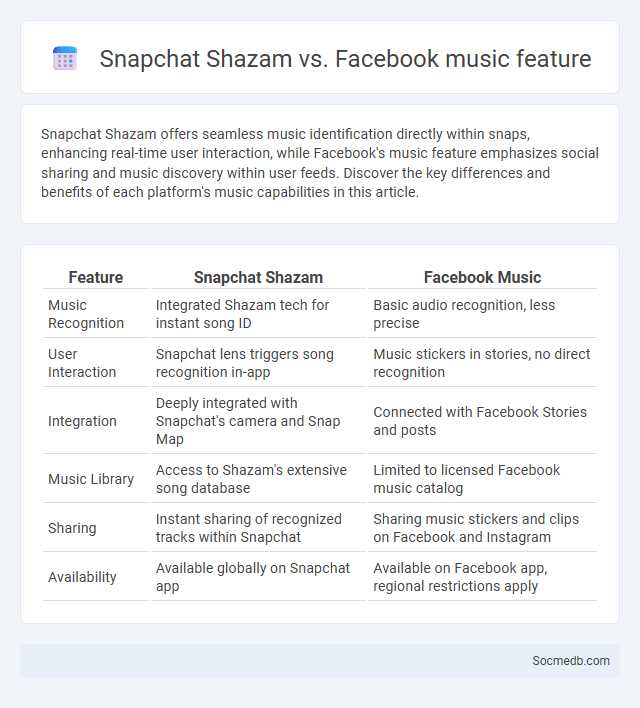 Snapchat Shazam vs. Facebook music feature

Snapchat Shazam offers seamless music identification directly within snaps, enhancing real-time user interaction, while Facebook's music feature emphasizes social sharing and music discovery within user feeds. Discover the key differences and benefits of each platform's music capabilities in this article.

| Feature | Snapchat Shazam | Facebook Music |
|---|---|---|
| Music Recognition | Integrated Shazam tech for instant song ID | Basic audio recognition, less precise |
| User Interaction | Snapchat lens triggers song recognition in-app | Music stickers in stories, no direct recognition |
| Integration | Deeply integrated with Snapchat's camera and Snap Map | Connected with Facebook Stories and posts |
| Music Library | Access to Shazam's extensive song database | Limited to licensed Facebook music catalog |
| Sharing | Instant sharing of recognized tracks within Snapchat | Sharing music stickers and clips on Facebook and Instagram |
| Availability | Available globally on Snapchat app | Available on Facebook app, regional restrictions apply |

Socmedb.com