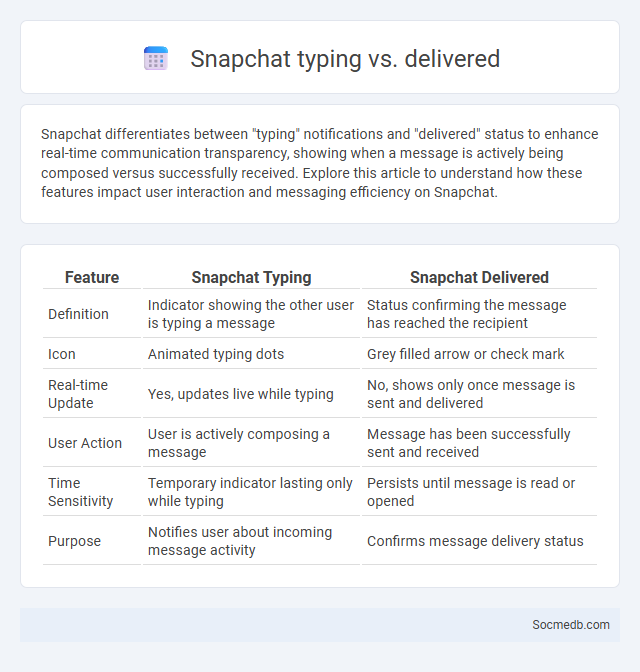 Snapchat typing vs. delivered

Snapchat differentiates between "typing" notifications and "delivered" status to enhance real-time communication transparency, showing when a message is actively being composed versus successfully received. Explore this article to understand how these features impact user interaction and messaging efficiency on Snapchat.

| Feature | Snapchat Typing | Snapchat Delivered |
|---|---|---|
| Definition | Indicator showing the other user is typing a message | Status confirming the message has reached the recipient |
| Icon | Animated typing dots | Grey filled arrow or check mark |
| Real-time Update | Yes, updates live while typing | No, shows only once message is sent and delivered |
| User Action | User is actively composing a message | Message has been successfully sent and received |
| Time Sensitivity | Temporary indicator lasting only while typing | Persists until message is read or opened |
| Purpose | Notifies user about incoming message activity | Confirms message delivery status |

Socmedb.com