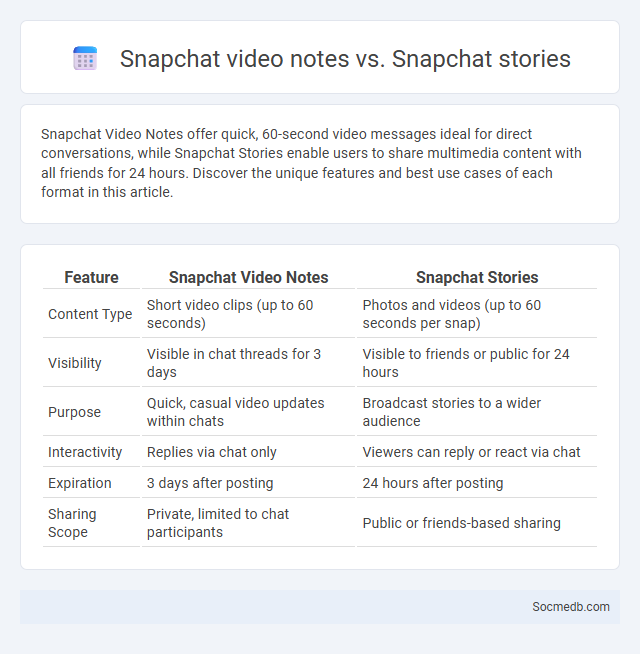 Snapchat video notes vs. Snapchat stories

Snapchat Video Notes offer quick, 60-second video messages ideal for direct conversations, while Snapchat Stories enable users to share multimedia content with all friends for 24 hours. Discover the unique features and best use cases of each format in this article.

| Feature | Snapchat Video Notes | Snapchat Stories |
|---|---|---|
| Content Type | Short video clips (up to 60 seconds) | Photos and videos (up to 60 seconds per snap) |
| Visibility | Visible in chat threads for 3 days | Visible to friends or public for 24 hours |
| Purpose | Quick, casual video updates within chats | Broadcast stories to a wider audience |
| Interactivity | Replies via chat only | Viewers can reply or react via chat |
| Expiration | 3 days after posting | 24 hours after posting |
| Sharing Scope | Private, limited to chat participants | Public or friends-based sharing |

Socmedb.com