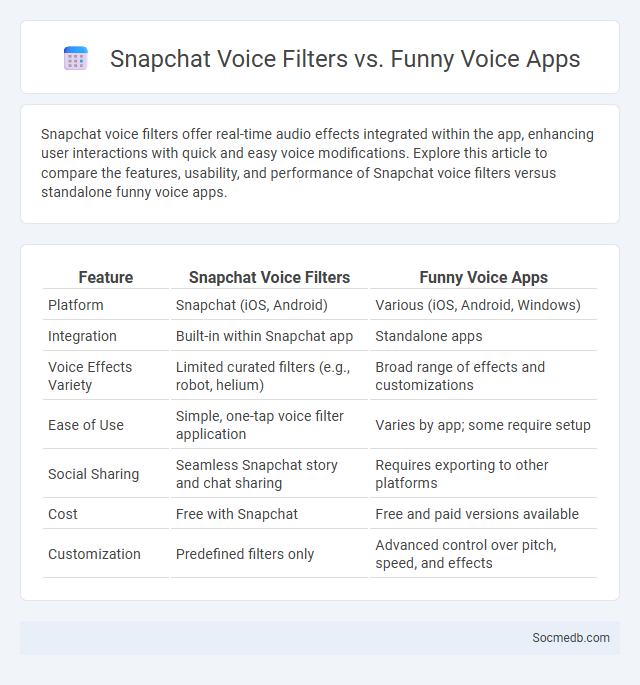 Snapchat Voice Filters vs. Funny Voice Apps

Snapchat voice filters offer real-time audio effects integrated within the app, enhancing user interactions with quick and easy voice modifications. Explore this article to compare the features, usability, and performance of Snapchat voice filters versus standalone funny voice apps.

| Feature | Snapchat Voice Filters | Funny Voice Apps |
|---|---|---|
| Platform | Snapchat (iOS, Android) | Various (iOS, Android, Windows) |
| Integration | Built-in within Snapchat app | Standalone apps |
| Voice Effects Variety | Limited curated filters (e.g., robot, helium) | Broad range of effects and customizations |
| Ease of Use | Simple, one-tap voice filter application | Varies by app; some require setup |
| Social Sharing | Seamless Snapchat story and chat sharing | Requires exporting to other platforms |
| Cost | Free with Snapchat | Free and paid versions available |
| Customization | Predefined filters only | Advanced control over pitch, speed, and effects |

Socmedb.com