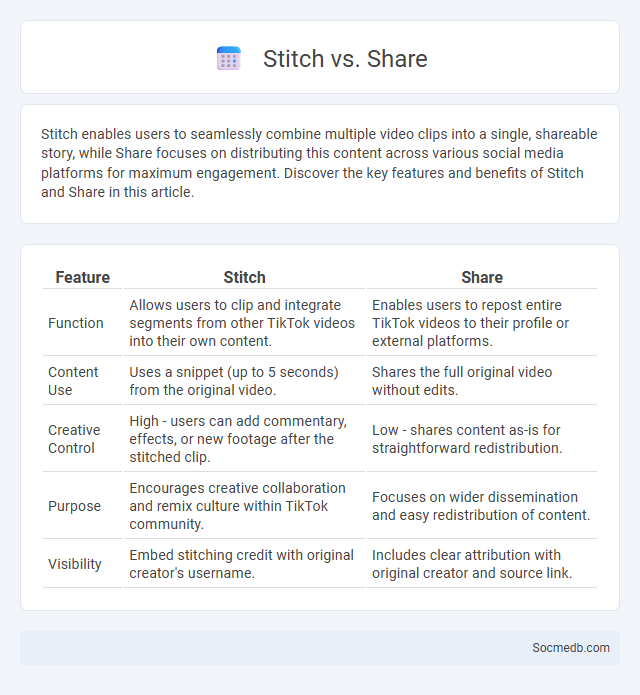 Stitch vs. Share

Stitch enables users to seamlessly combine multiple video clips into a single, shareable story, while Share focuses on distributing this content across various social media platforms for maximum engagement. Discover the key features and benefits of Stitch and Share in this article.

| Feature | Stitch | Share |
|---|---|---|
| Function | Allows users to clip and integrate segments from other TikTok videos into their own content. | Enables users to repost entire TikTok videos to their profile or external platforms. |
| Content Use | Uses a snippet (up to 5 seconds) from the original video. | Shares the full original video without edits. |
| Creative Control | High - users can add commentary, effects, or new footage after the stitched clip. | Low - shares content as-is for straightforward redistribution. |
| Purpose | Encourages creative collaboration and remix culture within TikTok community. | Focuses on wider dissemination and easy redistribution of content. |
| Visibility | Embed stitching credit with original creator's username. | Includes clear attribution with original creator and source link. |

Socmedb.com