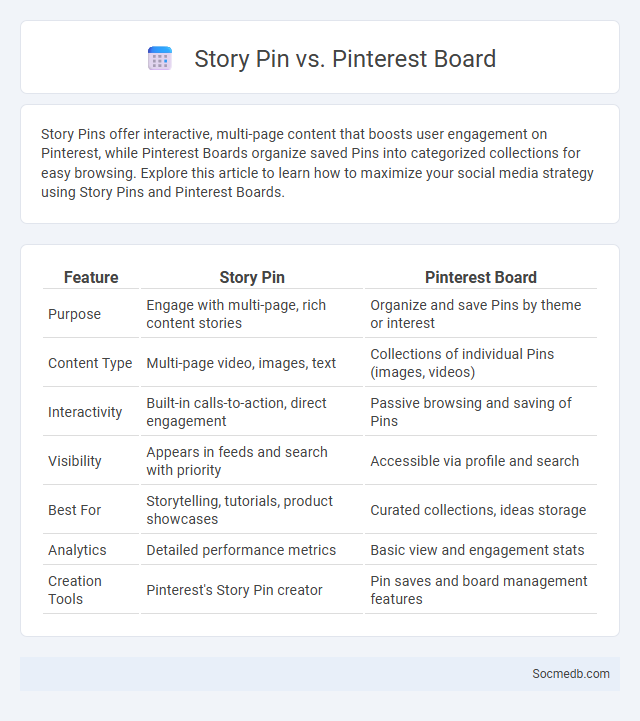 Story Pin vs. Pinterest Board

Story Pins offer interactive, multi-page content that boosts user engagement on Pinterest, while Pinterest Boards organize saved Pins into categorized collections for easy browsing. Explore this article to learn how to maximize your social media strategy using Story Pins and Pinterest Boards.

| Feature | Story Pin | Pinterest Board |
|---|---|---|
| Purpose | Engage with multi-page, rich content stories | Organize and save Pins by theme or interest |
| Content Type | Multi-page video, images, text | Collections of individual Pins (images, videos) |
| Interactivity | Built-in calls-to-action, direct engagement | Passive browsing and saving of Pins |
| Visibility | Appears in feeds and search with priority | Accessible via profile and search |
| Best For | Storytelling, tutorials, product showcases | Curated collections, ideas storage |
| Analytics | Detailed performance metrics | Basic view and engagement stats |
| Creation Tools | Pinterest's Story Pin creator | Pin saves and board management features |

Socmedb.com