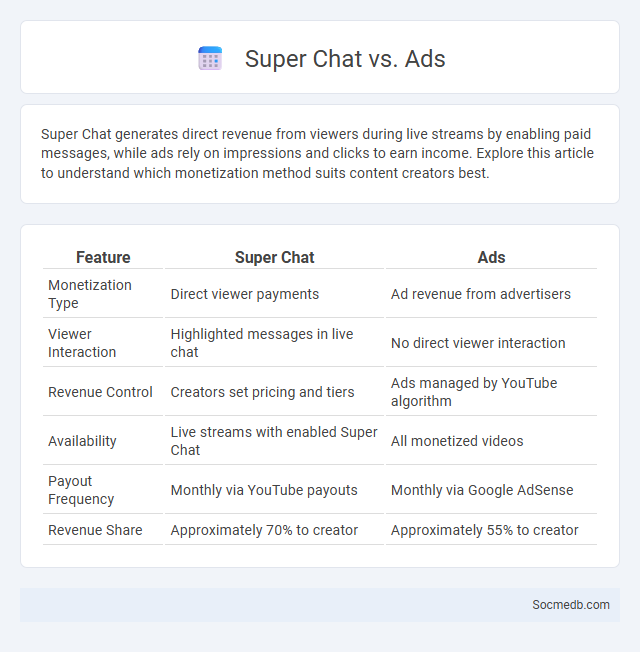 Super Chat vs. Ads

Super Chat generates direct revenue from viewers during live streams by enabling paid messages, while ads rely on impressions and clicks to earn income. Explore this article to understand which monetization method suits content creators best.

| Feature | Super Chat | Ads |
|---|---|---|
| Monetization Type | Direct viewer payments | Ad revenue from advertisers |
| Viewer Interaction | Highlighted messages in live chat | No direct viewer interaction |
| Revenue Control | Creators set pricing and tiers | Ads managed by YouTube algorithm |
| Availability | Live streams with enabled Super Chat | All monetized videos |
| Payout Frequency | Monthly via YouTube payouts | Monthly via Google AdSense |
| Revenue Share | Approximately 70% to creator | Approximately 55% to creator |

Socmedb.com