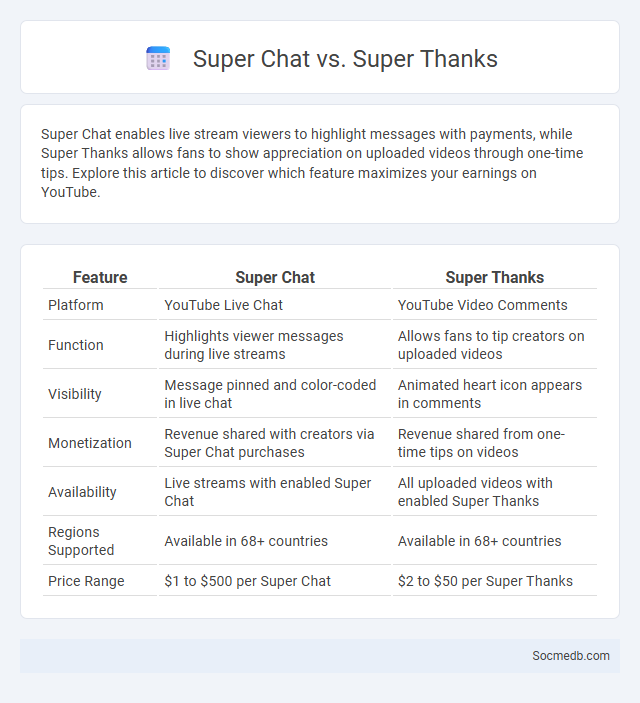 Super Chat vs. Super Thanks

Super Chat enables live stream viewers to highlight messages with payments, while Super Thanks allows fans to show appreciation on uploaded videos through one-time tips. Explore this article to discover which feature maximizes your earnings on YouTube.

| Feature | Super Chat | Super Thanks |
|---|---|---|
| Platform | YouTube Live Chat | YouTube Video Comments |
| Function | Highlights viewer messages during live streams | Allows fans to tip creators on uploaded videos |
| Visibility | Message pinned and color-coded in live chat | Animated heart icon appears in comments |
| Monetization | Revenue shared with creators via Super Chat purchases | Revenue shared from one-time tips on videos |
| Availability | Live streams with enabled Super Chat | All uploaded videos with enabled Super Thanks |
| Regions Supported | Available in 68+ countries | Available in 68+ countries |
| Price Range | \$1 to \$500 per Super Chat | \$2 to \$50 per Super Thanks |

Socmedb.com