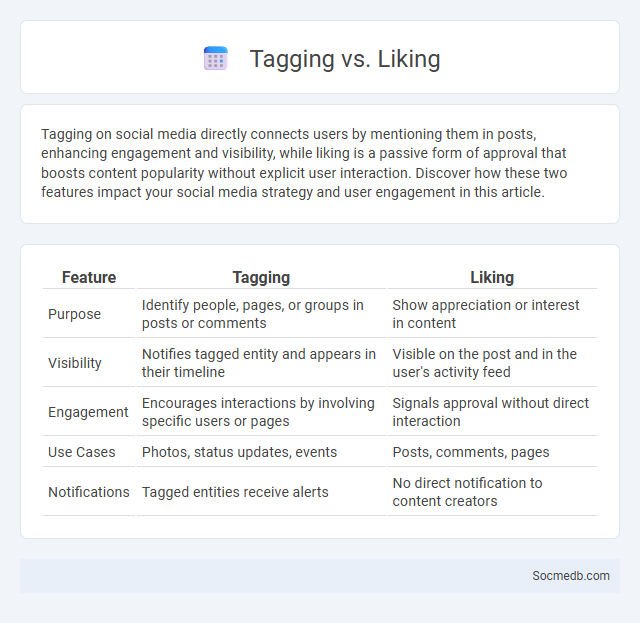 Tagging vs. Liking

Tagging on social media directly connects users by mentioning them in posts, enhancing engagement and visibility, while liking is a passive form of approval that boosts content popularity without explicit user interaction. Discover how these two features impact your social media strategy and user engagement in this article.

| Feature | Tagging | Liking |
|---|---|---|
| Purpose | Identify people, pages, or groups in posts or comments | Show appreciation or interest in content |
| Visibility | Notifies tagged entity and appears in their timeline | Visible on the post and in the user's activity feed |
| Engagement | Encourages interactions by involving specific users or pages | Signals approval without direct interaction |
| Use Cases | Photos, status updates, events | Posts, comments, pages |
| Notifications | Tagged entities receive alerts | No direct notification to content creators |

Socmedb.com