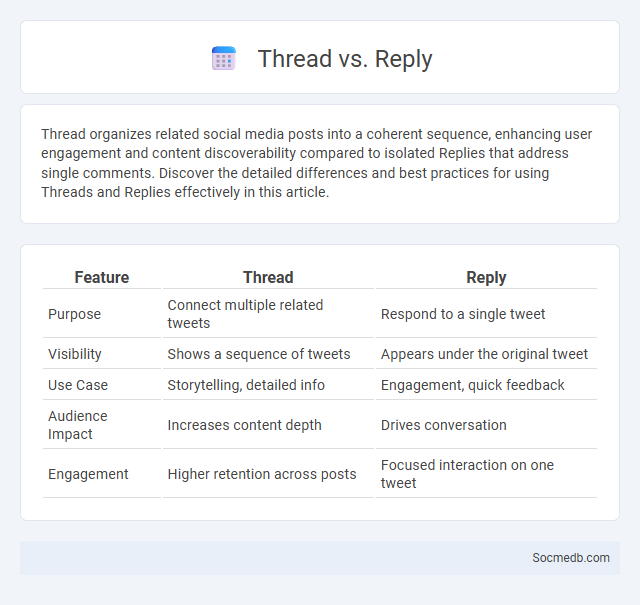 Thread vs. Reply

Thread organizes related social media posts into a coherent sequence, enhancing user engagement and content discoverability compared to isolated Replies that address single comments. Discover the detailed differences and best practices for using Threads and Replies effectively in this article.

| Feature | Thread | Reply |
|---|---|---|
| Purpose | Connect multiple related tweets | Respond to a single tweet |
| Visibility | Shows a sequence of tweets | Appears under the original tweet |
| Use Case | Storytelling, detailed info | Engagement, quick feedback |
| Audience Impact | Increases content depth | Drives conversation |
| Engagement | Higher retention across posts | Focused interaction on one tweet |

Socmedb.com