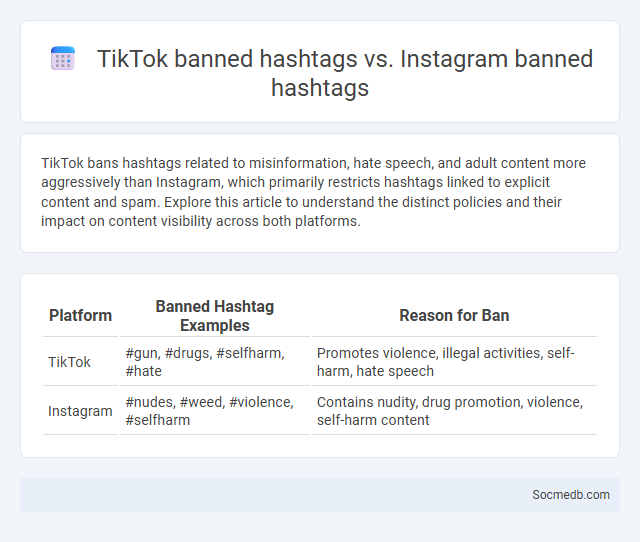 TikTok banned hashtags vs. Instagram banned hashtags

TikTok bans hashtags related to misinformation, hate speech, and adult content more aggressively than Instagram, which primarily restricts hashtags linked to explicit content and spam. Explore this article to understand the distinct policies and their impact on content visibility across both platforms.

| Platform | Banned Hashtag Examples | Reason for Ban |
|---|---|---|
| TikTok | #gun, #drugs, #selfharm, #hate | Promotes violence, illegal activities, self-harm, hate speech |
| Instagram | #nudes, #weed, #violence, #selfharm | Contains nudity, drug promotion, violence, self-harm content |

Socmedb.com