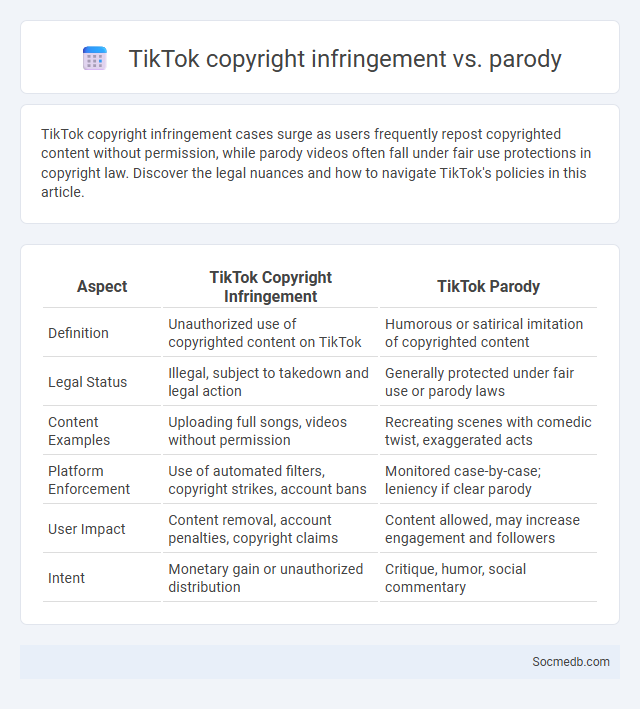 TikTok copyright infringement vs. parody

TikTok copyright infringement cases surge as users frequently repost copyrighted content without permission, while parody videos often fall under fair use protections in copyright law. Discover the legal nuances and how to navigate TikTok's policies in this article.

| Aspect | TikTok Copyright Infringement | TikTok Parody |
|---|---|---|
| Definition | Unauthorized use of copyrighted content on TikTok | Humorous or satirical imitation of copyrighted content |
| Legal Status | Illegal, subject to takedown and legal action | Generally protected under fair use or parody laws |
| Content Examples | Uploading full songs, videos without permission | Recreating scenes with comedic twist, exaggerated acts |
| Platform Enforcement | Use of automated filters, copyright strikes, account bans | Monitored case-by-case; leniency if clear parody |
| User Impact | Content removal, account penalties, copyright claims | Content allowed, may increase engagement and followers |
| Intent | Monetary gain or unauthorized distribution | Critique, humor, social commentary |

Socmedb.com