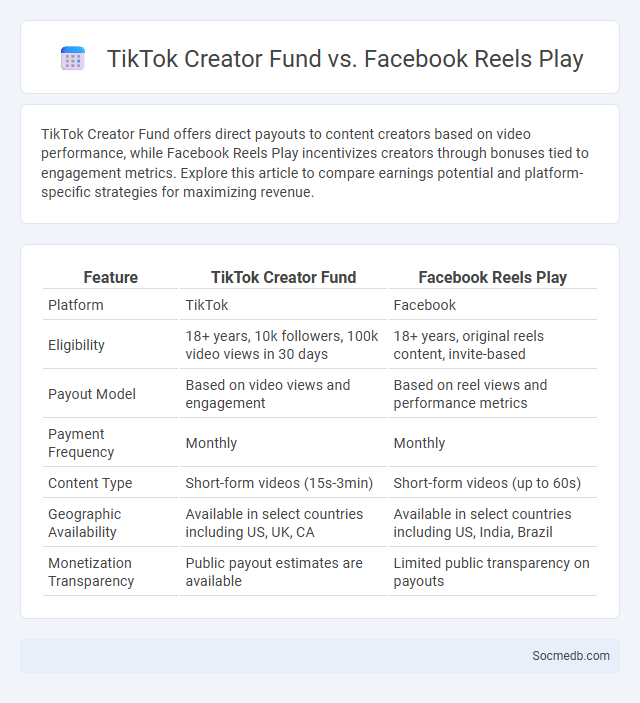 TikTok Creator Fund vs. Facebook Reels Play

TikTok Creator Fund offers direct payouts to content creators based on video performance, while Facebook Reels Play incentivizes creators through bonuses tied to engagement metrics. Explore this article to compare earnings potential and platform-specific strategies for maximizing revenue.

| Feature | TikTok Creator Fund | Facebook Reels Play |
|---|---|---|
| Platform | TikTok | Facebook |
| Eligibility | 18+ years, 10k followers, 100k video views in 30 days | 18+ years, original reels content, invite-based |
| Payout Model | Based on video views and engagement | Based on reel views and performance metrics |
| Payment Frequency | Monthly | Monthly |
| Content Type | Short-form videos (15s-3min) | Short-form videos (up to 60s) |
| Geographic Availability | Available in select countries including US, UK, CA | Available in select countries including US, India, Brazil |
| Monetization Transparency | Public payout estimates are available | Limited public transparency on payouts |

Socmedb.com