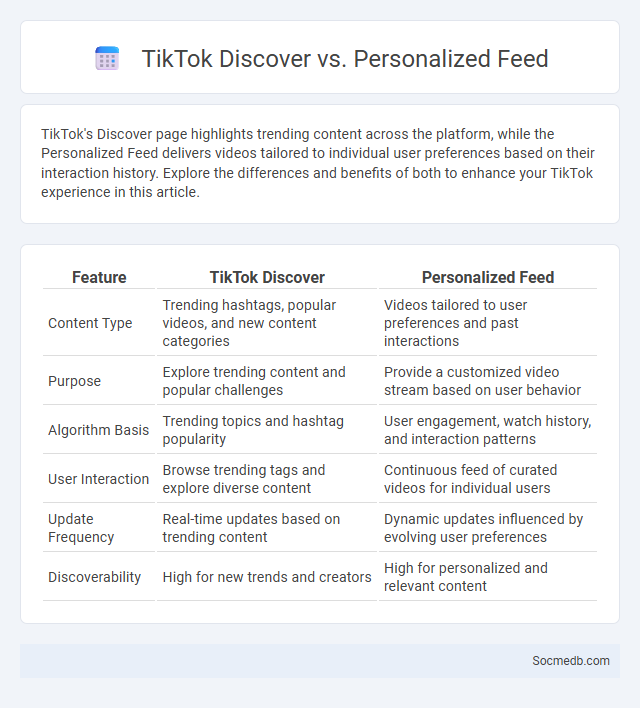 TikTok Discover vs. Personalized Feed

TikTok's Discover page highlights trending content across the platform, while the Personalized Feed delivers videos tailored to individual user preferences based on their interaction history. Explore the differences and benefits of both to enhance your TikTok experience in this article.

| Feature | TikTok Discover | Personalized Feed |
|---|---|---|
| Content Type | Trending hashtags, popular videos, and new content categories | Videos tailored to user preferences and past interactions |
| Purpose | Explore trending content and popular challenges | Provide a customized video stream based on user behavior |
| Algorithm Basis | Trending topics and hashtag popularity | User engagement, watch history, and interaction patterns |
| User Interaction | Browse trending tags and explore diverse content | Continuous feed of curated videos for individual users |
| Update Frequency | Real-time updates based on trending content | Dynamic updates influenced by evolving user preferences |
| Discoverability | High for new trends and creators | High for personalized and relevant content |

Socmedb.com