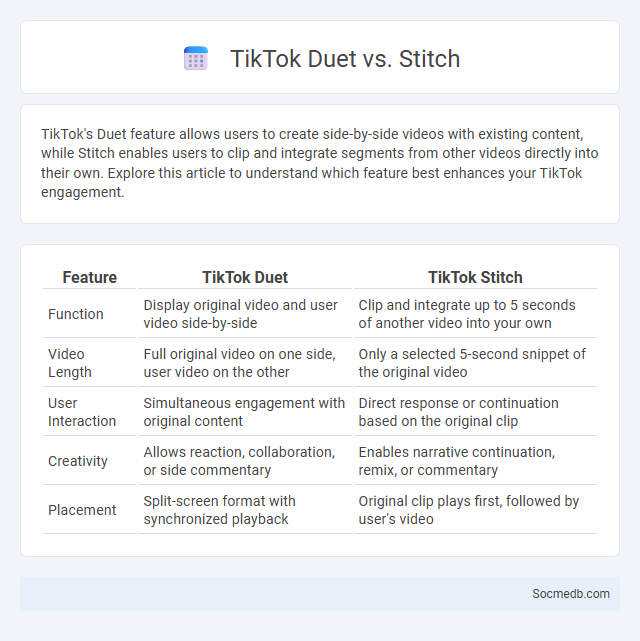 TikTok Duet vs. Stitch

TikTok's Duet feature allows users to create side-by-side videos with existing content, while Stitch enables users to clip and integrate segments from other videos directly into their own. Explore this article to understand which feature best enhances your TikTok engagement.

| Feature | TikTok Duet | TikTok Stitch |
|---|---|---|
| Function | Display original video and user video side-by-side | Clip and integrate up to 5 seconds of another video into your own |
| Video Length | Full original video on one side, user video on the other | Only a selected 5-second snippet of the original video |
| User Interaction | Simultaneous engagement with original content | Direct response or continuation based on the original clip |
| Creativity | Allows reaction, collaboration, or side commentary | Enables narrative continuation, remix, or commentary |
| Placement | Split-screen format with synchronized playback | Original clip plays first, followed by user's video |

Socmedb.com