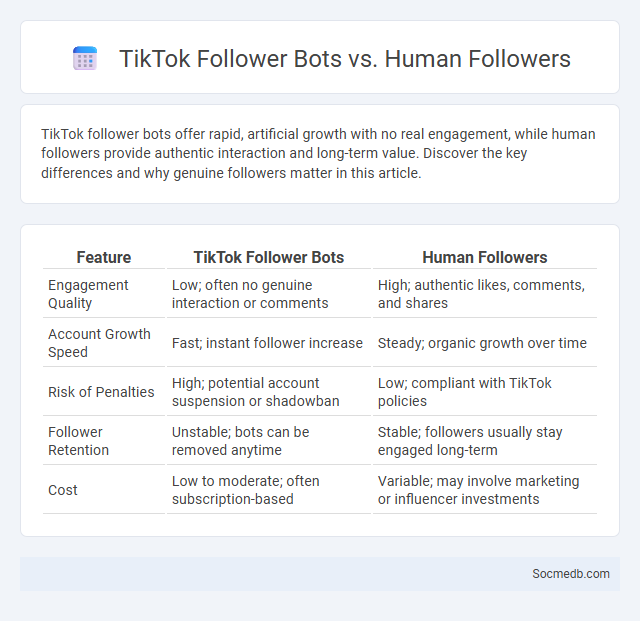 TikTok Follower Bots vs. Human Followers

TikTok follower bots offer rapid, artificial growth with no real engagement, while human followers provide authentic interaction and long-term value. Discover the key differences and why genuine followers matter in this article.

| Feature | TikTok Follower Bots | Human Followers |
|---|---|---|
| Engagement Quality | Low; often no genuine interaction or comments | High; authentic likes, comments, and shares |
| Account Growth Speed | Fast; instant follower increase | Steady; organic growth over time |
| Risk of Penalties | High; potential account suspension or shadowban | Low; compliant with TikTok policies |
| Follower Retention | Unstable; bots can be removed anytime | Stable; followers usually stay engaged long-term |
| Cost | Low to moderate; often subscription-based | Variable; may involve marketing or influencer investments |

Socmedb.com