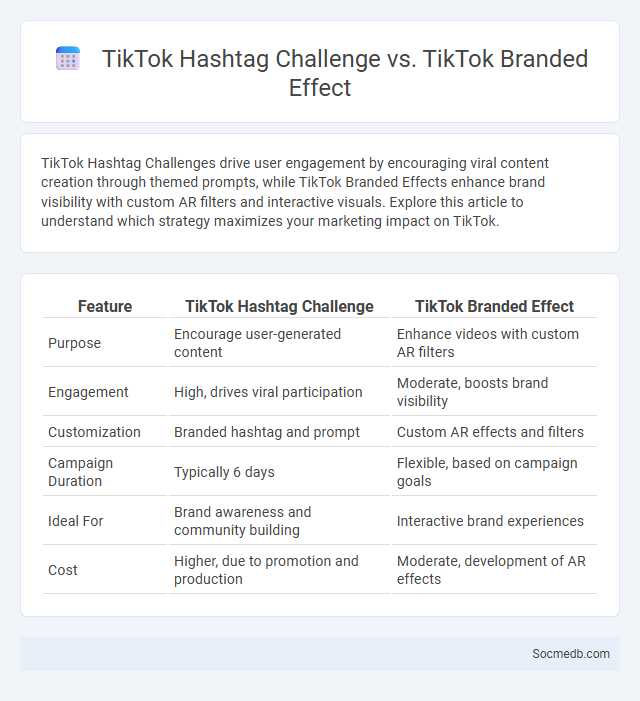 TikTok Hashtag Challenge vs. TikTok Branded Effect

TikTok Hashtag Challenges drive user engagement by encouraging viral content creation through themed prompts, while TikTok Branded Effects enhance brand visibility with custom AR filters and interactive visuals. Explore this article to understand which strategy maximizes your marketing impact on TikTok.

| Feature | TikTok Hashtag Challenge | TikTok Branded Effect |
|---|---|---|
| Purpose | Encourage user-generated content | Enhance videos with custom AR filters |
| Engagement | High, drives viral participation | Moderate, boosts brand visibility |
| Customization | Branded hashtag and prompt | Custom AR effects and filters |
| Campaign Duration | Typically 6 days | Flexible, based on campaign goals |
| Ideal For | Brand awareness and community building | Interactive brand experiences |
| Cost | Higher, due to promotion and production | Moderate, development of AR effects |

Socmedb.com