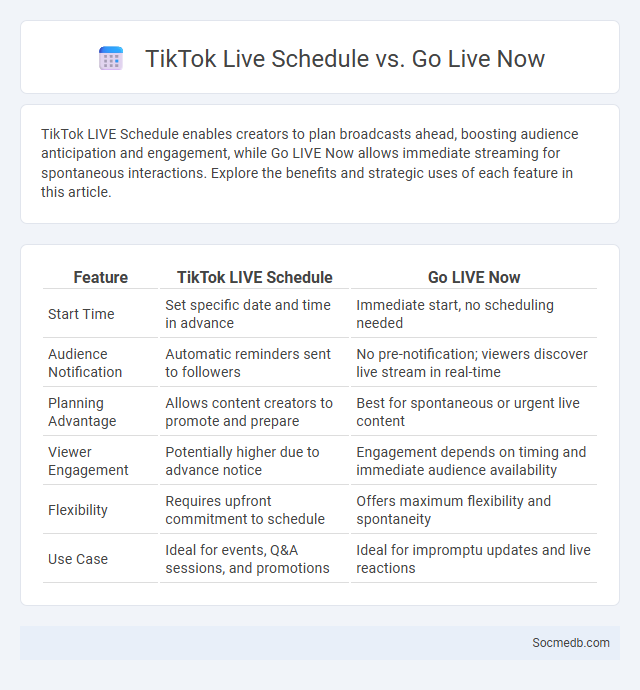 TikTok Live Schedule vs. Go Live Now

TikTok LIVE Schedule enables creators to plan broadcasts ahead, boosting audience anticipation and engagement, while Go LIVE Now allows immediate streaming for spontaneous interactions. Explore the benefits and strategic uses of each feature in this article.

| Feature | TikTok LIVE Schedule | Go LIVE Now |
|---|---|---|
| Start Time | Set specific date and time in advance | Immediate start, no scheduling needed |
| Audience Notification | Automatic reminders sent to followers | No pre-notification; viewers discover live stream in real-time |
| Planning Advantage | Allows content creators to promote and prepare | Best for spontaneous or urgent live content |
| Viewer Engagement | Potentially higher due to advance notice | Engagement depends on timing and immediate audience availability |
| Flexibility | Requires upfront commitment to schedule | Offers maximum flexibility and spontaneity |
| Use Case | Ideal for events, Q&A sessions, and promotions | Ideal for impromptu updates and live reactions |

Socmedb.com