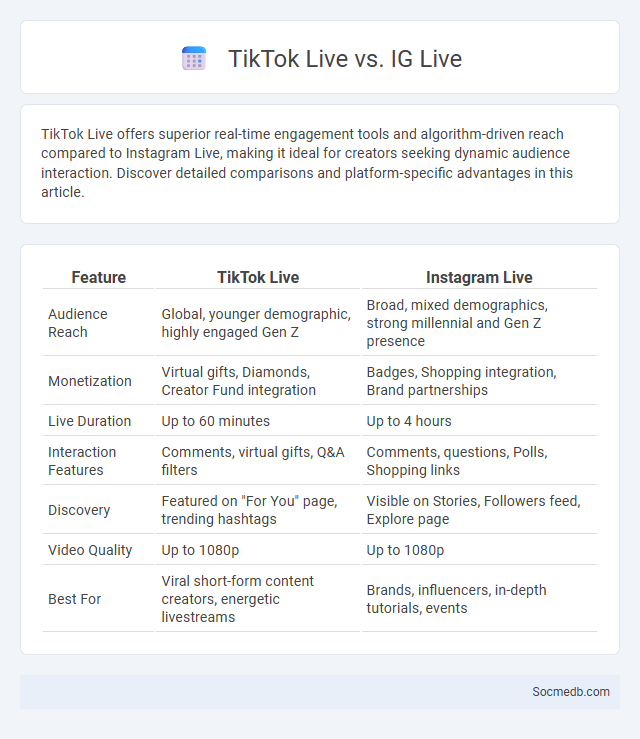 TikTok Live vs. IG Live

TikTok Live offers superior real-time engagement tools and algorithm-driven reach compared to Instagram Live, making it ideal for creators seeking dynamic audience interaction. Discover detailed comparisons and platform-specific advantages in this article.

| Feature | TikTok Live | Instagram Live |
|---|---|---|
| Audience Reach | Global, younger demographic, highly engaged Gen Z | Broad, mixed demographics, strong millennial and Gen Z presence |
| Monetization | Virtual gifts, Diamonds, Creator Fund integration | Badges, Shopping integration, Brand partnerships |
| Live Duration | Up to 60 minutes | Up to 4 hours |
| Interaction Features | Comments, virtual gifts, Q&A filters | Comments, questions, Polls, Shopping links |
| Discovery | Featured on "For You" page, trending hashtags | Visible on Stories, Followers feed, Explore page |
| Video Quality | Up to 1080p | Up to 1080p |
| Best For | Viral short-form content creators, energetic livestreams | Brands, influencers, in-depth tutorials, events |

Socmedb.com