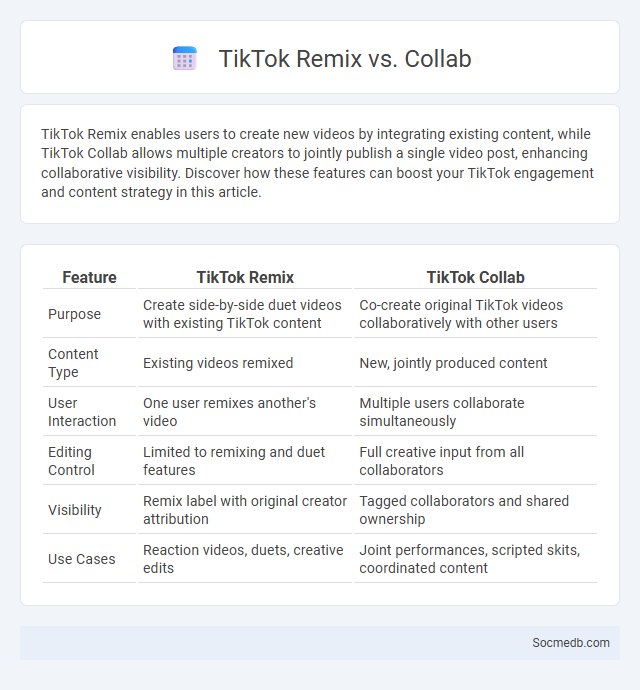 TikTok Remix vs. Collab

TikTok Remix enables users to create new videos by integrating existing content, while TikTok Collab allows multiple creators to jointly publish a single video post, enhancing collaborative visibility. Discover how these features can boost your TikTok engagement and content strategy in this article.

| Feature | TikTok Remix | TikTok Collab |
|---|---|---|
| Purpose | Create side-by-side duet videos with existing TikTok content | Co-create original TikTok videos collaboratively with other users |
| Content Type | Existing videos remixed | New, jointly produced content |
| User Interaction | One user remixes another's video | Multiple users collaborate simultaneously |
| Editing Control | Limited to remixing and duet features | Full creative input from all collaborators |
| Visibility | Remix label with original creator attribution | Tagged collaborators and shared ownership |
| Use Cases | Reaction videos, duets, creative edits | Joint performances, scripted skits, coordinated content |

Socmedb.com