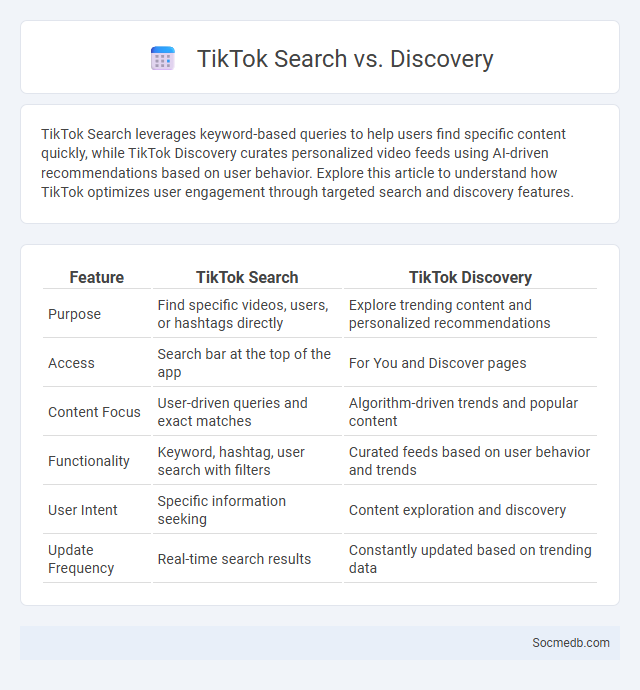 TikTok Search vs. Discovery

TikTok Search leverages keyword-based queries to help users find specific content quickly, while TikTok Discovery curates personalized video feeds using AI-driven recommendations based on user behavior. Explore this article to understand how TikTok optimizes user engagement through targeted search and discovery features.

| Feature | TikTok Search | TikTok Discovery |
|---|---|---|
| Purpose | Find specific videos, users, or hashtags directly | Explore trending content and personalized recommendations |
| Access | Search bar at the top of the app | For You and Discover pages |
| Content Focus | User-driven queries and exact matches | Algorithm-driven trends and popular content |
| Functionality | Keyword, hashtag, user search with filters | Curated feeds based on user behavior and trends |
| User Intent | Specific information seeking | Content exploration and discovery |
| Update Frequency | Real-time search results | Constantly updated based on trending data |

Socmedb.com