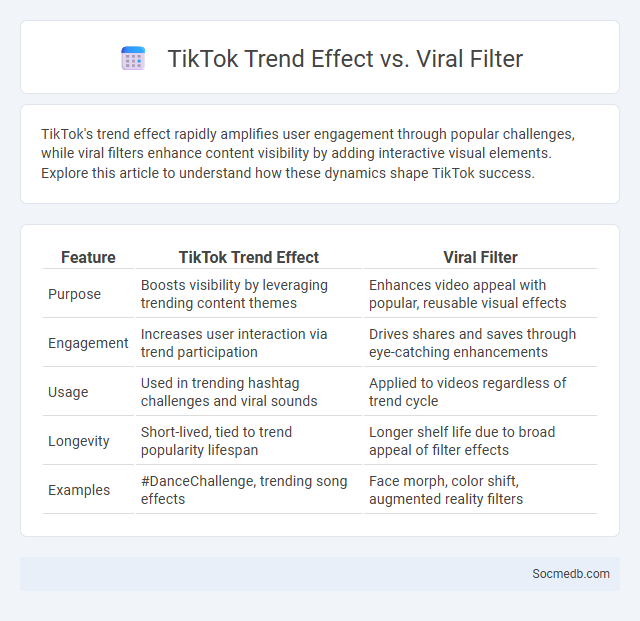 TikTok Trend Effect vs. Viral Filter

TikTok's trend effect rapidly amplifies user engagement through popular challenges, while viral filters enhance content visibility by adding interactive visual elements. Explore this article to understand how these dynamics shape TikTok success.

| Feature | TikTok Trend Effect | Viral Filter |
|---|---|---|
| Purpose | Boosts visibility by leveraging trending content themes | Enhances video appeal with popular, reusable visual effects |
| Engagement | Increases user interaction via trend participation | Drives shares and saves through eye-catching enhancements |
| Usage | Used in trending hashtag challenges and viral sounds | Applied to videos regardless of trend cycle |
| Longevity | Short-lived, tied to trend popularity lifespan | Longer shelf life due to broad appeal of filter effects |
| Examples | #DanceChallenge, trending song effects | Face morph, color shift, augmented reality filters |

Socmedb.com