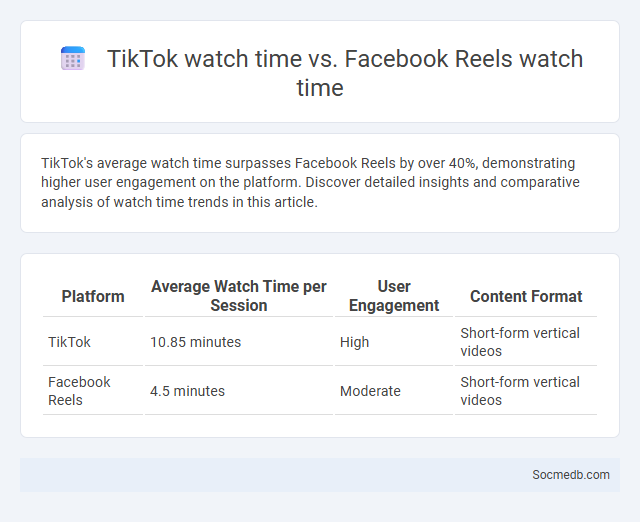 TikTok watch time vs. Facebook Reels watch time

TikTok's average watch time surpasses Facebook Reels by over 40%, demonstrating higher user engagement on the platform. Discover detailed insights and comparative analysis of watch time trends in this article.

| Platform | Average Watch Time per Session | User Engagement | Content Format |
|---|---|---|---|
| TikTok | 10.85 minutes | High | Short-form vertical videos |
| Facebook Reels | 4.5 minutes | Moderate | Short-form vertical videos |

Socmedb.com