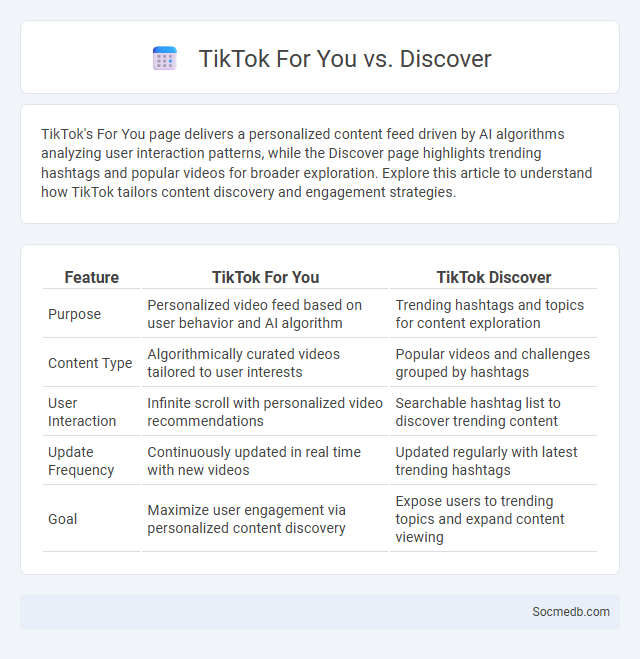 TikTok For You vs. Discover

TikTok's For You page delivers a personalized content feed driven by AI algorithms analyzing user interaction patterns, while the Discover page highlights trending hashtags and popular videos for broader exploration. Explore this article to understand how TikTok tailors content discovery and engagement strategies.

| Feature | TikTok For You | TikTok Discover |
|---|---|---|
| Purpose | Personalized video feed based on user behavior and AI algorithm | Trending hashtags and topics for content exploration |
| Content Type | Algorithmically curated videos tailored to user interests | Popular videos and challenges grouped by hashtags |
| User Interaction | Infinite scroll with personalized video recommendations | Searchable hashtag list to discover trending content |
| Update Frequency | Continuously updated in real time with new videos | Updated regularly with latest trending hashtags |
| Goal | Maximize user engagement via personalized content discovery | Expose users to trending topics and expand content viewing |

Socmedb.com