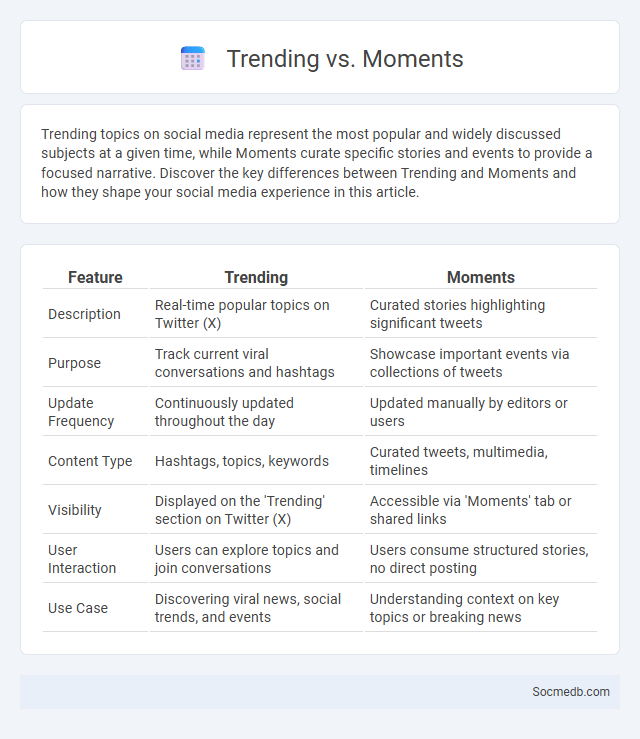 Trending vs. Moments

Trending topics on social media represent the most popular and widely discussed subjects at a given time, while Moments curate specific stories and events to provide a focused narrative. Discover the key differences between Trending and Moments and how they shape your social media experience in this article.

| Feature | Trending | Moments |
|---|---|---|
| Description | Real-time popular topics on Twitter (X) | Curated stories highlighting significant tweets |
| Purpose | Track current viral conversations and hashtags | Showcase important events via collections of tweets |
| Update Frequency | Continuously updated throughout the day | Updated manually by editors or users |
| Content Type | Hashtags, topics, keywords | Curated tweets, multimedia, timelines |
| Visibility | Displayed on the 'Trending' section on Twitter (X) | Accessible via 'Moments' tab or shared links |
| User Interaction | Users can explore topics and join conversations | Users consume structured stories, no direct posting |
| Use Case | Discovering viral news, social trends, and events | Understanding context on key topics or breaking news |

Socmedb.com