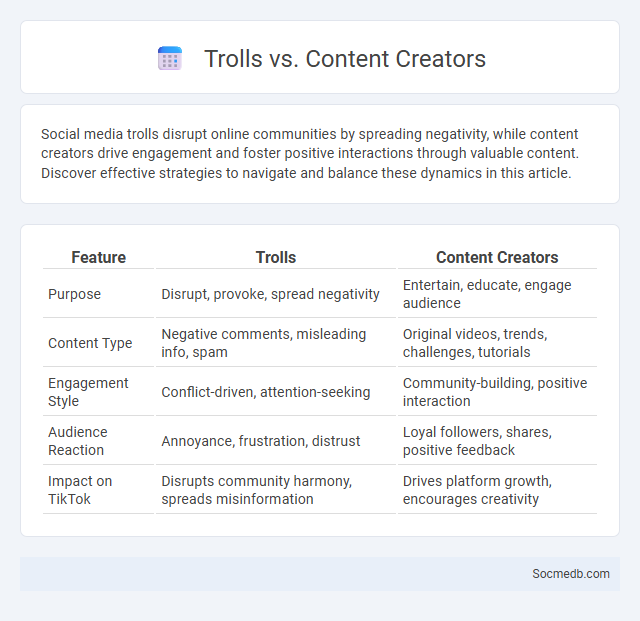 Trolls vs. Content Creators

Social media trolls disrupt online communities by spreading negativity, while content creators drive engagement and foster positive interactions through valuable content. Discover effective strategies to navigate and balance these dynamics in this article.

| Feature | Trolls | Content Creators |
|---|---|---|
| Purpose | Disrupt, provoke, spread negativity | Entertain, educate, engage audience |
| Content Type | Negative comments, misleading info, spam | Original videos, trends, challenges, tutorials |
| Engagement Style | Conflict-driven, attention-seeking | Community-building, positive interaction |
| Audience Reaction | Annoyance, frustration, distrust | Loyal followers, shares, positive feedback |
| Impact on TikTok | Disrupts community harmony, spreads misinformation | Drives platform growth, encourages creativity |

Socmedb.com