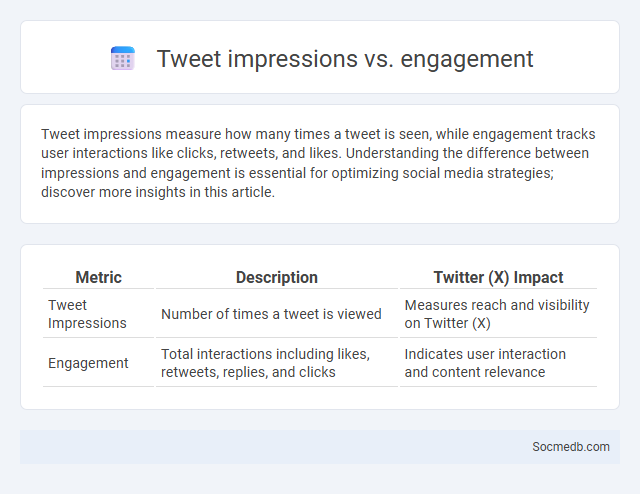 Tweet impressions vs. engagement

Tweet impressions measure how many times a tweet is seen, while engagement tracks user interactions like clicks, retweets, and likes. Understanding the difference between impressions and engagement is essential for optimizing social media strategies; discover more insights in this article.

| Metric | Description | Twitter (X) Impact |
|---|---|---|
| Tweet Impressions | Number of times a tweet is viewed | Measures reach and visibility on Twitter (X) |
| Engagement | Total interactions including likes, retweets, replies, and clicks | Indicates user interaction and content relevance |

Socmedb.com