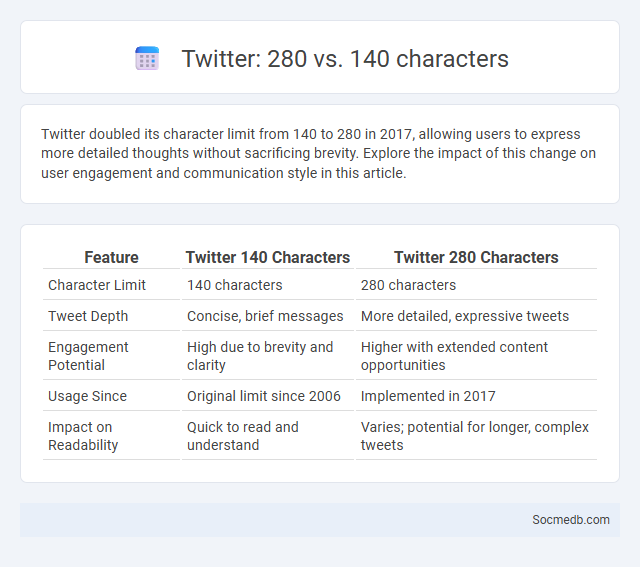 Twitter: 280 vs. 140 characters

Twitter doubled its character limit from 140 to 280 in 2017, allowing users to express more detailed thoughts without sacrificing brevity. Explore the impact of this change on user engagement and communication style in this article.

| Feature | Twitter 140 Characters | Twitter 280 Characters |
|---|---|---|
| Character Limit | 140 characters | 280 characters |
| Tweet Depth | Concise, brief messages | More detailed, expressive tweets |
| Engagement Potential | High due to brevity and clarity | Higher with extended content opportunities |
| Usage Since | Original limit since 2006 | Implemented in 2017 |
| Impact on Readability | Quick to read and understand | Varies; potential for longer, complex tweets |

Socmedb.com