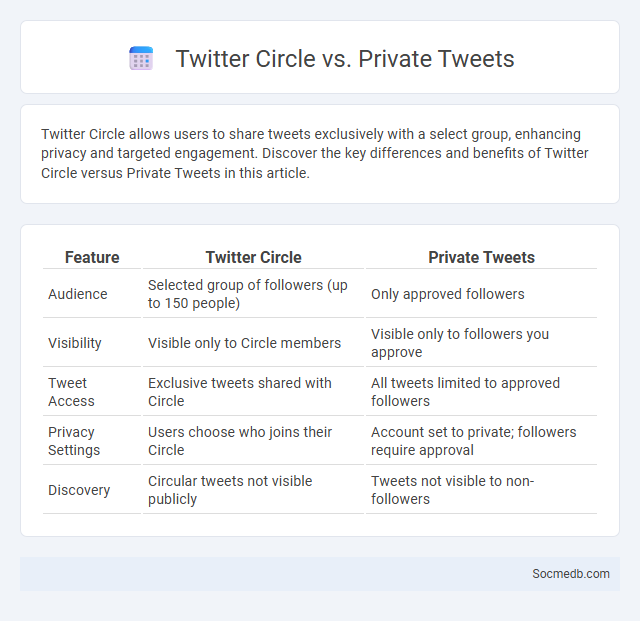 Twitter Circle vs. Private Tweets

Twitter Circle allows users to share tweets exclusively with a select group, enhancing privacy and targeted engagement. Discover the key differences and benefits of Twitter Circle versus Private Tweets in this article.

| Feature | Twitter Circle | Private Tweets |
|---|---|---|
| Audience | Selected group of followers (up to 150 people) | Only approved followers |
| Visibility | Visible only to Circle members | Visible only to followers you approve |
| Tweet Access | Exclusive tweets shared with Circle | All tweets limited to approved followers |
| Privacy Settings | Users choose who joins their Circle | Account set to private; followers require approval |
| Discovery | Circular tweets not visible publicly | Tweets not visible to non-followers |

Socmedb.com