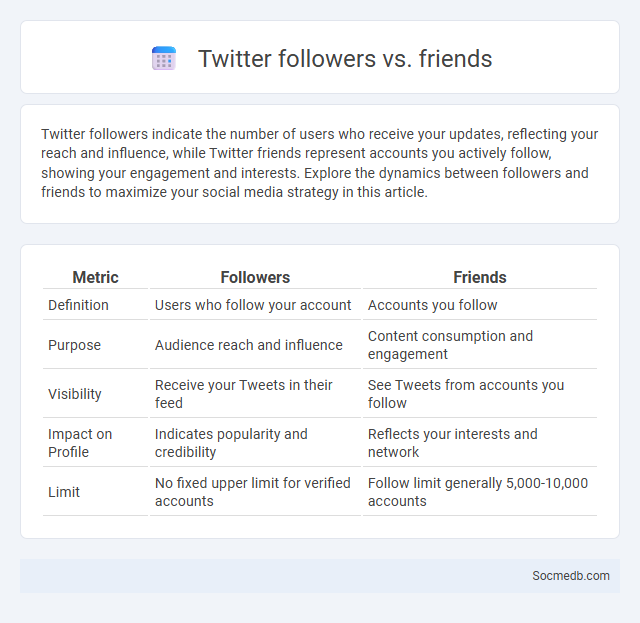 Twitter followers vs. friends

Twitter followers indicate the number of users who receive your updates, reflecting your reach and influence, while Twitter friends represent accounts you actively follow, showing your engagement and interests. Explore the dynamics between followers and friends to maximize your social media strategy in this article.

| Metric | Followers | Friends |
|---|---|---|
| Definition | Users who follow your account | Accounts you follow |
| Purpose | Audience reach and influence | Content consumption and engagement |
| Visibility | Receive your Tweets in their feed | See Tweets from accounts you follow |
| Impact on Profile | Indicates popularity and credibility | Reflects your interests and network |
| Limit | No fixed upper limit for verified accounts | Follow limit generally 5,000-10,000 accounts |

Socmedb.com