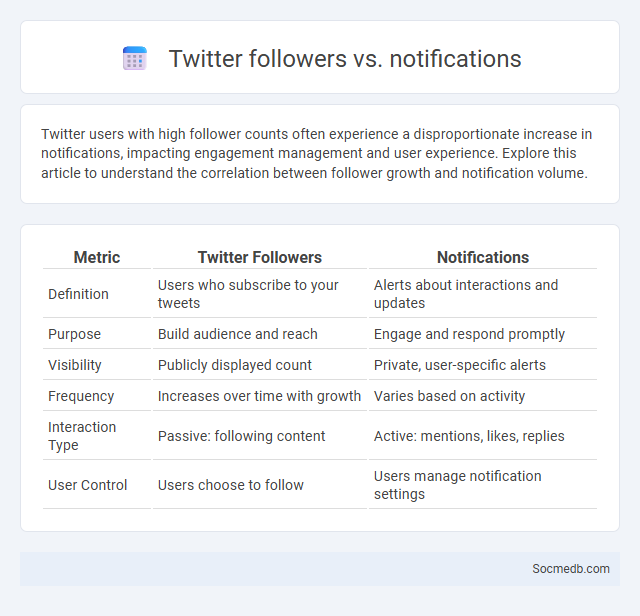 Twitter followers vs. notifications

Twitter users with high follower counts often experience a disproportionate increase in notifications, impacting engagement management and user experience. Explore this article to understand the correlation between follower growth and notification volume.

| Metric | Twitter Followers | Notifications |
|---|---|---|
| Definition | Users who subscribe to your tweets | Alerts about interactions and updates |
| Purpose | Build audience and reach | Engage and respond promptly |
| Visibility | Publicly displayed count | Private, user-specific alerts |
| Frequency | Increases over time with growth | Varies based on activity |
| Interaction Type | Passive: following content | Active: mentions, likes, replies |
| User Control | Users choose to follow | Users manage notification settings |

Socmedb.com