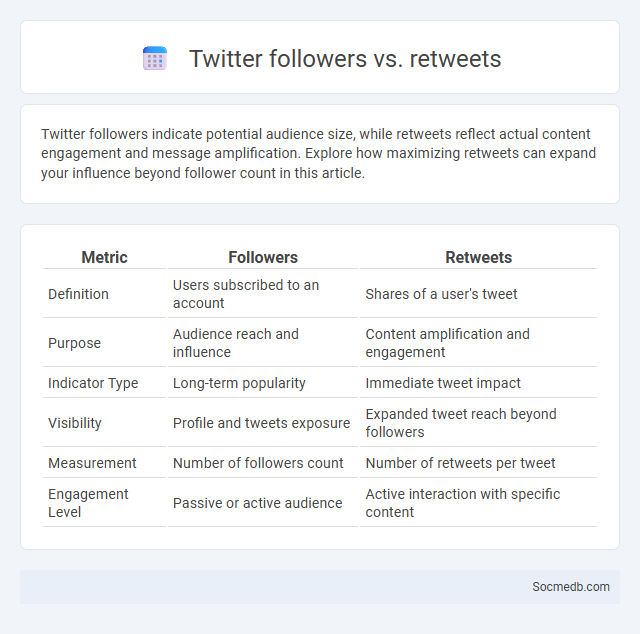 Twitter followers vs. retweets

Twitter followers indicate potential audience size, while retweets reflect actual content engagement and message amplification. Explore how maximizing retweets can expand your influence beyond follower count in this article.

| Metric | Followers | Retweets |
|---|---|---|
| Definition | Users subscribed to an account | Shares of a user's tweet |
| Purpose | Audience reach and influence | Content amplification and engagement |
| Indicator Type | Long-term popularity | Immediate tweet impact |
| Visibility | Profile and tweets exposure | Expanded tweet reach beyond followers |
| Measurement | Number of followers count | Number of retweets per tweet |
| Engagement Level | Passive or active audience | Active interaction with specific content |

Socmedb.com