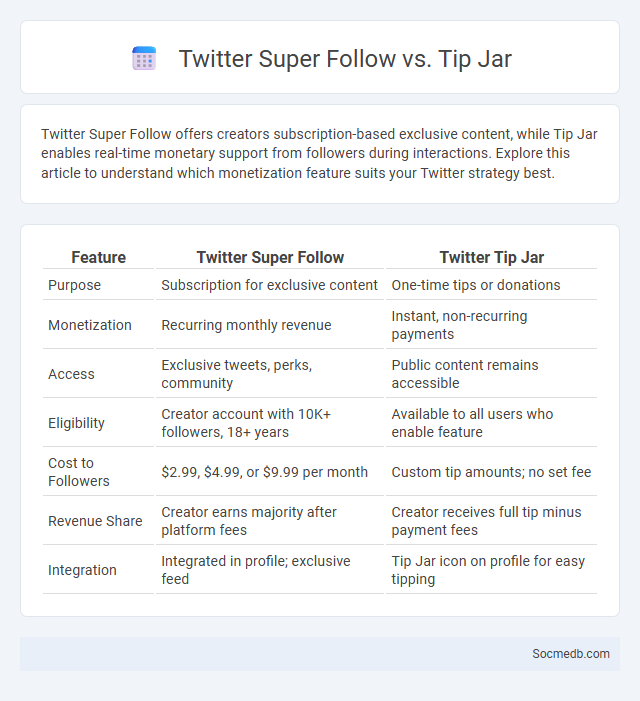 Twitter Super Follow vs. Tip Jar

Twitter Super Follow offers creators subscription-based exclusive content, while Tip Jar enables real-time monetary support from followers during interactions. Explore this article to understand which monetization feature suits your Twitter strategy best.

| Feature | Twitter Super Follow | Twitter Tip Jar |
|---|---|---|
| Purpose | Subscription for exclusive content | One-time tips or donations |
| Monetization | Recurring monthly revenue | Instant, non-recurring payments |
| Access | Exclusive tweets, perks, community | Public content remains accessible |
| Eligibility | Creator account with 10K+ followers, 18+ years | Available to all users who enable feature |
| Cost to Followers | \$2.99, \$4.99, or \$9.99 per month | Custom tip amounts; no set fee |
| Revenue Share | Creator earns majority after platform fees | Creator receives full tip minus payment fees |
| Integration | Integrated in profile; exclusive feed | Tip Jar icon on profile for easy tipping |

Socmedb.com