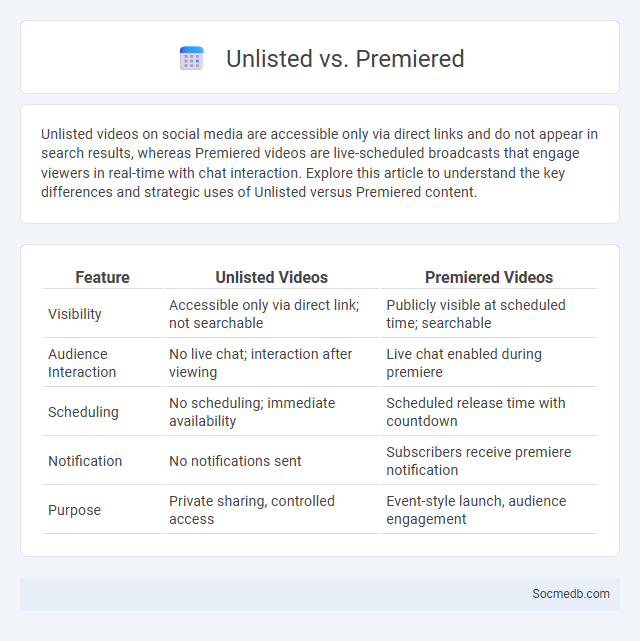 Unlisted vs. Premiered

Unlisted videos on social media are accessible only via direct links and do not appear in search results, whereas Premiered videos are live-scheduled broadcasts that engage viewers in real-time with chat interaction. Explore this article to understand the key differences and strategic uses of Unlisted versus Premiered content.

| Feature | Unlisted Videos | Premiered Videos |
|---|---|---|
| Visibility | Accessible only via direct link; not searchable | Publicly visible at scheduled time; searchable |
| Audience Interaction | No live chat; interaction after viewing | Live chat enabled during premiere |
| Scheduling | No scheduling; immediate availability | Scheduled release time with countdown |
| Notification | No notifications sent | Subscribers receive premiere notification |
| Purpose | Private sharing, controlled access | Event-style launch, audience engagement |

Socmedb.com