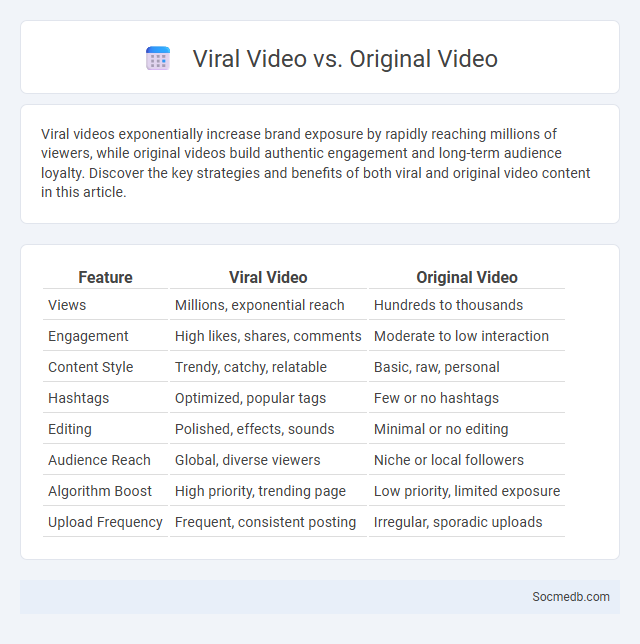 Viral Video vs. Original Video

Viral videos exponentially increase brand exposure by rapidly reaching millions of viewers, while original videos build authentic engagement and long-term audience loyalty. Discover the key strategies and benefits of both viral and original video content in this article.

| Feature | Viral Video | Original Video |
|---|---|---|
| Views | Millions, exponential reach | Hundreds to thousands |
| Engagement | High likes, shares, comments | Moderate to low interaction |
| Content Style | Trendy, catchy, relatable | Basic, raw, personal |
| Hashtags | Optimized, popular tags | Few or no hashtags |
| Editing | Polished, effects, sounds | Minimal or no editing |
| Audience Reach | Global, diverse viewers | Niche or local followers |
| Algorithm Boost | High priority, trending page | Low priority, limited exposure |
| Upload Frequency | Frequent, consistent posting | Irregular, sporadic uploads |

Socmedb.com