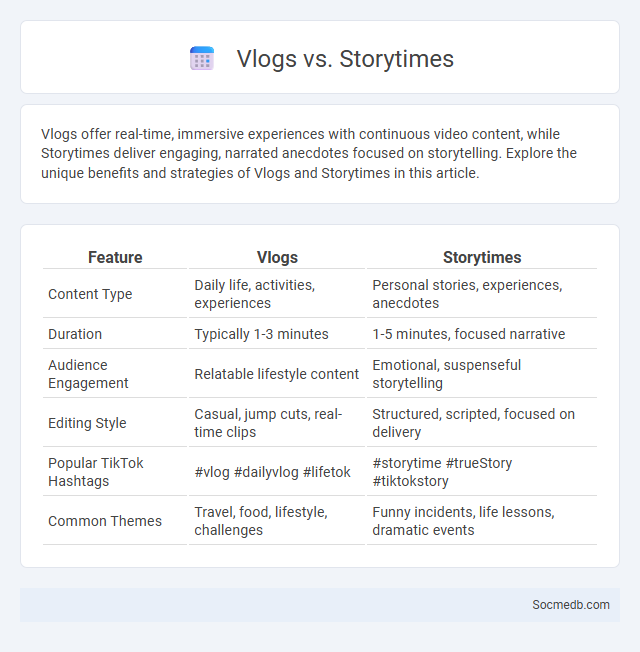 Vlogs vs. Storytimes

Vlogs offer real-time, immersive experiences with continuous video content, while Storytimes deliver engaging, narrated anecdotes focused on storytelling. Explore the unique benefits and strategies of Vlogs and Storytimes in this article.

| Feature | Vlogs | Storytimes |
|---|---|---|
| Content Type | Daily life, activities, experiences | Personal stories, experiences, anecdotes |
| Duration | Typically 1-3 minutes | 1-5 minutes, focused narrative |
| Audience Engagement | Relatable lifestyle content | Emotional, suspenseful storytelling |
| Editing Style | Casual, jump cuts, real-time clips | Structured, scripted, focused on delivery |
| Popular TikTok Hashtags | #vlog #dailyvlog #lifetok | #storytime #trueStory #tiktokstory |
| Common Themes | Travel, food, lifestyle, challenges | Funny incidents, life lessons, dramatic events |

Socmedb.com