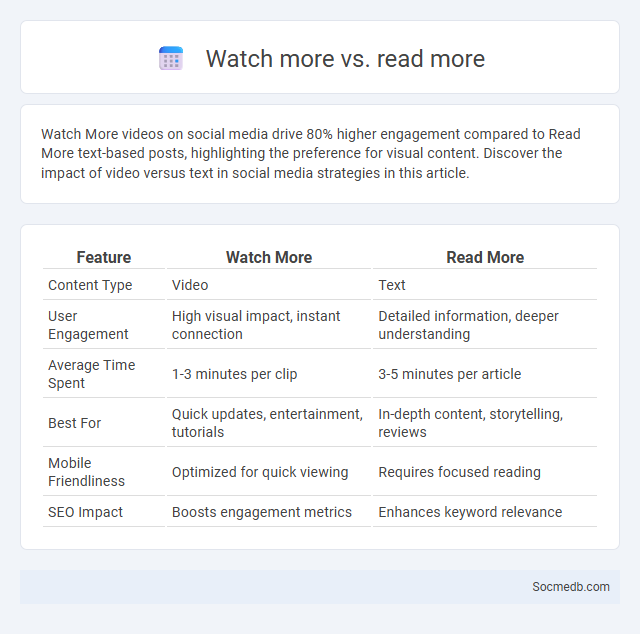 Watch more vs. read more

Watch More videos on social media drive 80% higher engagement compared to Read More text-based posts, highlighting the preference for visual content. Discover the impact of video versus text in social media strategies in this article.

| Feature | Watch More | Read More |
|---|---|---|
| Content Type | Video | Text |
| User Engagement | High visual impact, instant connection | Detailed information, deeper understanding |
| Average Time Spent | 1-3 minutes per clip | 3-5 minutes per article |
| Best For | Quick updates, entertainment, tutorials | In-depth content, storytelling, reviews |
| Mobile Friendliness | Optimized for quick viewing | Requires focused reading |
| SEO Impact | Boosts engagement metrics | Enhances keyword relevance |

Socmedb.com